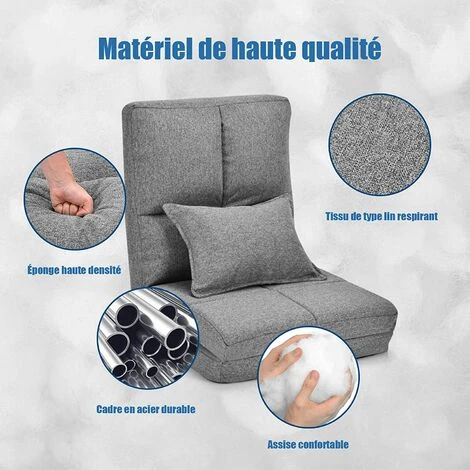 Matériel de haute qualité

Tissu de type lin respirant

Éponge haute densité

Cadre en acier durable

Assise confortable