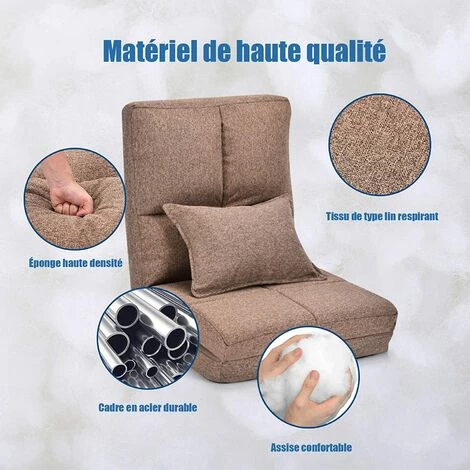 Matériel de haute qualité

Tissu de type lin respirant

Éponge haute densité

Cadre en acier durable

Assise confortable